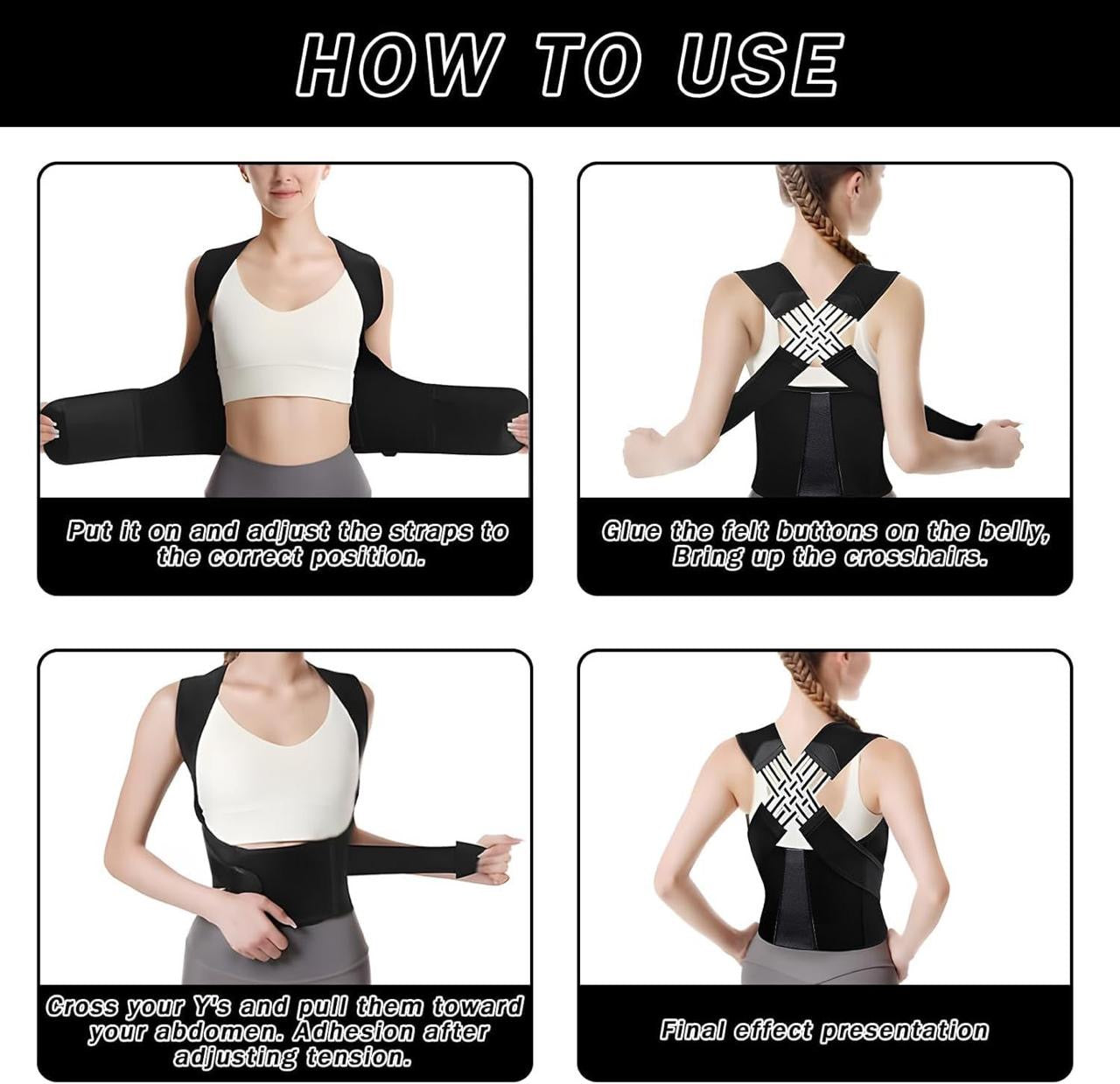 HOW TO USE

Put it on and adjust the straps to the correct position.

Glue the felt buttons on the belly, Bring up the crosshairs.

Cross your Y's and pull them toward your abdomen. Adhesion after adjusting tension.

Final effect presentation